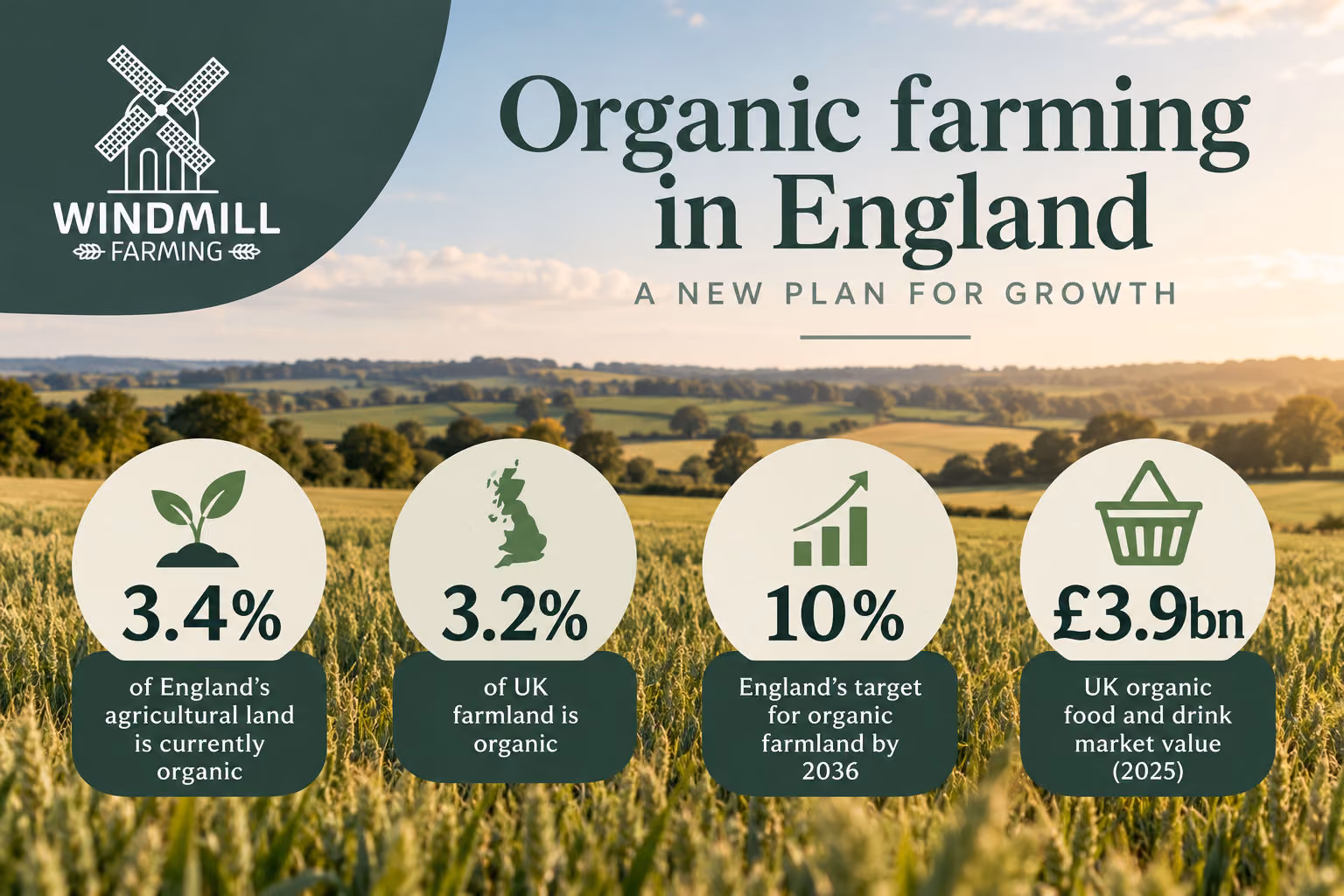 WINDMILL
FARMING

Organic farming in England

A NEW PLAN FOR GROWTH

3.4%

of England's agricultural land is currently organic

3.2%

of UK farmland is organic

10%

England's target for organic farmland by 2036

£3.9bn

UK organic food and drink market value (2025)